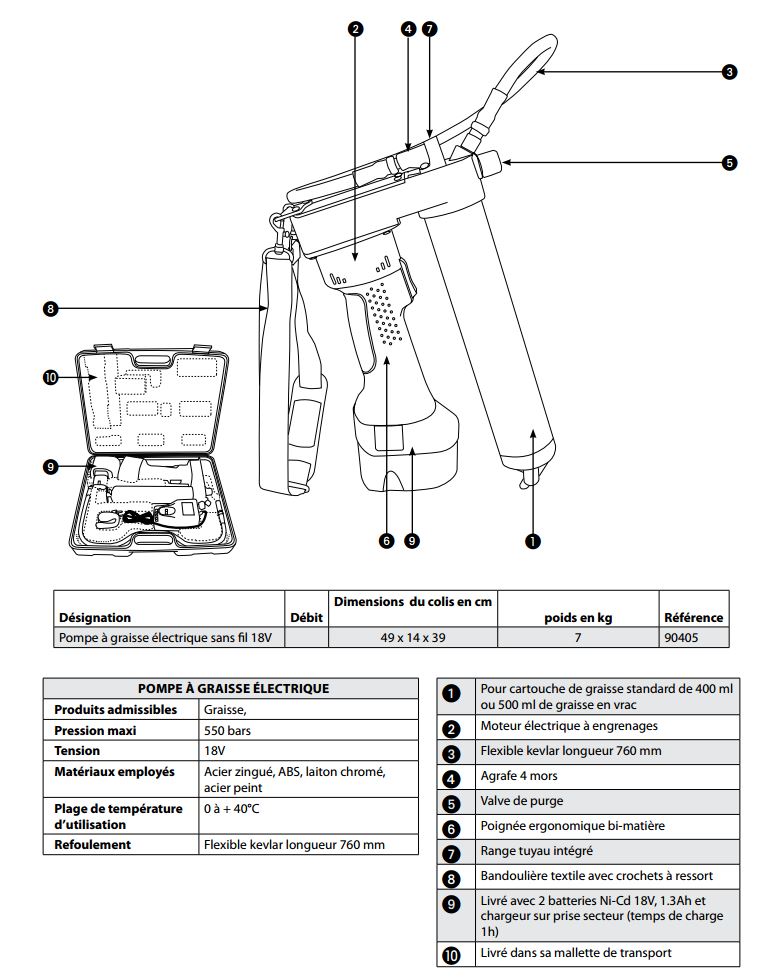 2
4 7
3
5
8
10
9
6 9
1

| Désignation | Débit | Dimensions du colis en cm | poids en kg | Référence |
|---|---|---|---|---|
| Pompe à graisse électrique sans fil 18V | | 49 x 14 x 39 | 7 | 90405 |

| POMPE À GRAISSE ÉLECTRIQUE | |
|---|---|
| Produits admissibles | Graisse, |
| Pression maxi | 550 bars |
| Tension | 18V |
| Matériaux employés | Acier zingué, ABS, laiton chromé, acier peint |
| Plage de température d'utilisation | 0 à + 40°C |
| Refoulement | Flexible kevlar longueur 760 mm |

| | |
|---|---|
| 1 | Pour cartouche de graisse standard de 400 ml ou 500 ml de graisse en vrac |
| 2 | Moteur électrique à engrenages |
| 3 | Flexible kevlar longueur 760 mm |
| 4 | Agrafe 4 mors |
| 5 | Valve de purge |
| 6 | Poignée ergonomique bi-matière |
| 7 | Range tuyau intégré |
| 8 | Bandoulière textile avec crochets à ressort |
| 9 | Livré avec 2 batteries Ni-Cd 18V, 1.3Ah et chargeur sur prise secteur (temps de charge 1h) |
| 10 | Livré dans sa mallette de transport |