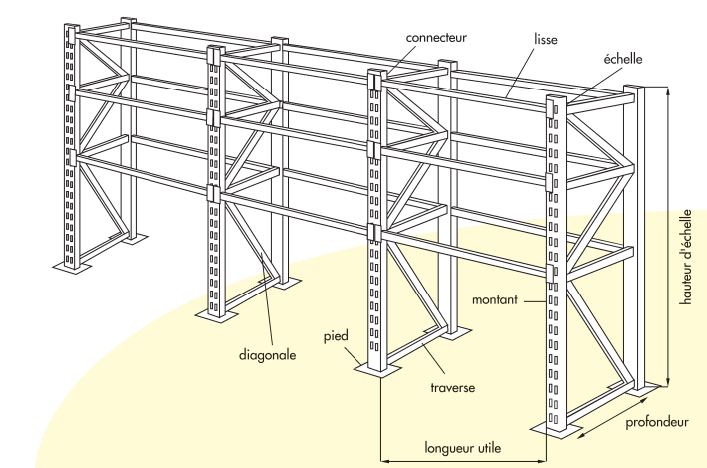 connecteur
lisse
échelle
hauteur d'échelle
montant
diagonale
pied
traverse
profondeur
longueur utile