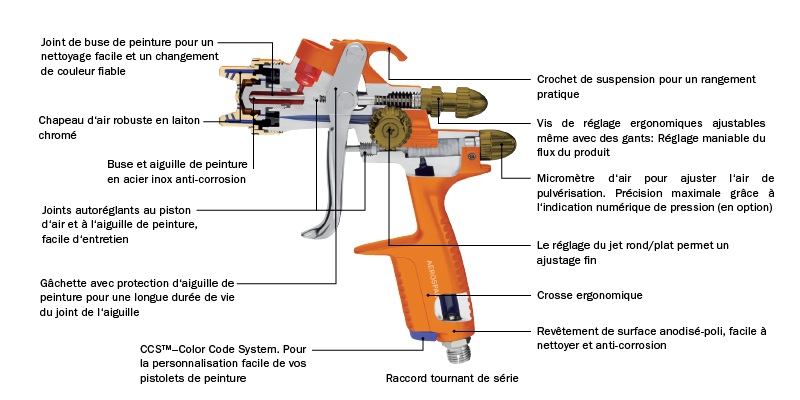 Joint de buse de peinture pour un nettoyage facile et un changement de couleur fiable

Chapeau d'air robuste en laiton chromé

Buse et aiguille de peinture en acier inox anti-corrosion

Joints autoréglants au piston d'air et à l'aiguille de peinture, facile d'entretien

Gâchette avec protection d'aiguille de peinture pour une longue durée de vie du joint de l'aiguille

CCS™–Color Code System. Pour la personnalisation facile de vos pistolets de peinture

Raccord tournant de série

Crochet de suspension pour un rangement pratique

Vis de réglage ergonomiques ajustables même avec des gants: Réglage maniable du flux du produit

Micromètre d'air pour ajuster l'air de pulvérisation. Précision maximale grâce à l'indication numérique de pression (en option)

Le réglage du jet rond/plat permet un ajustage fin

Crosse ergonomique

Revêtement de surface anodisé-poli, facile à nettoyer et anti-corrosion

AEROSPA