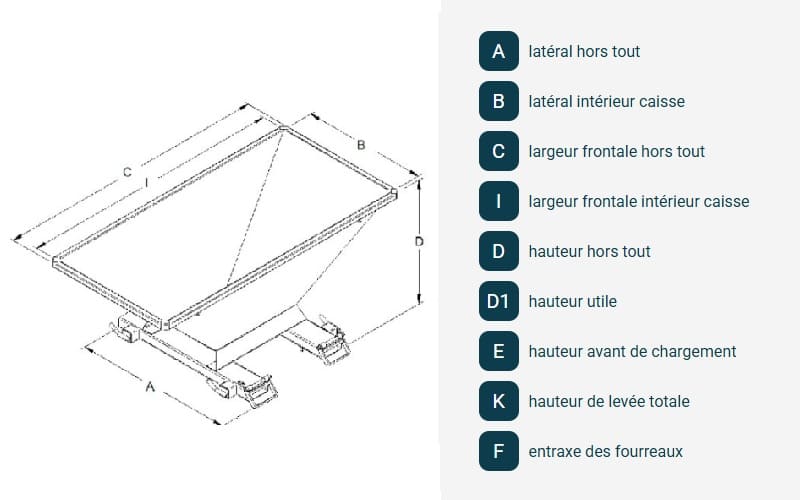 C
I
B
D
A

A latéral hors tout
B latéral intérieur caisse
C largeur frontale hors tout
I largeur frontale intérieur caisse
D hauteur hors tout
D1 hauteur utile
E hauteur avant de chargement
K hauteur de levée totale
F entraxe des fourreaux