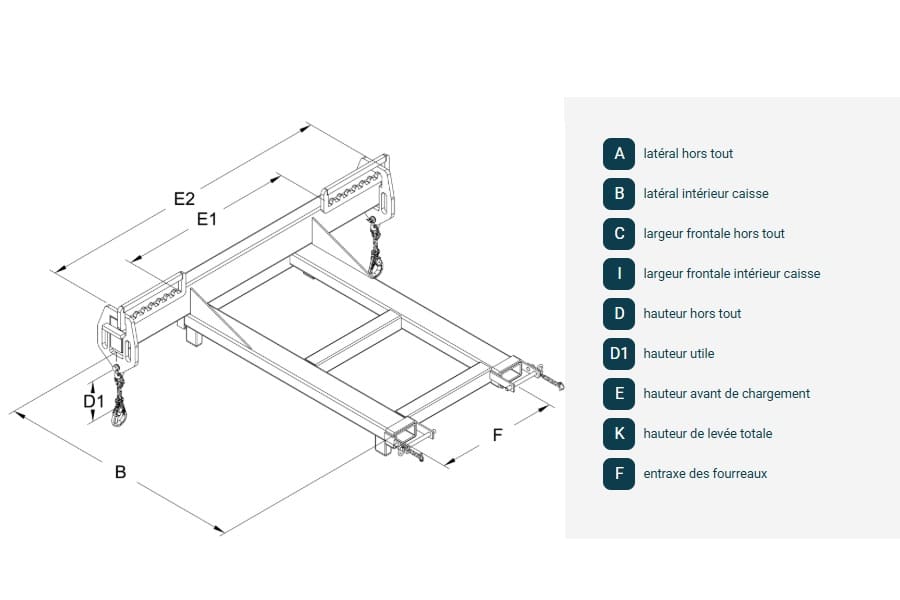 E2
E1
D1
B
F

A latéral hors tout
B latéral intérieur caisse
C largeur frontale hors tout
I largeur frontale intérieur caisse
D hauteur hors tout
D1 hauteur utile
E hauteur avant de chargement
K hauteur de levée totale
F entraxe des fourreaux