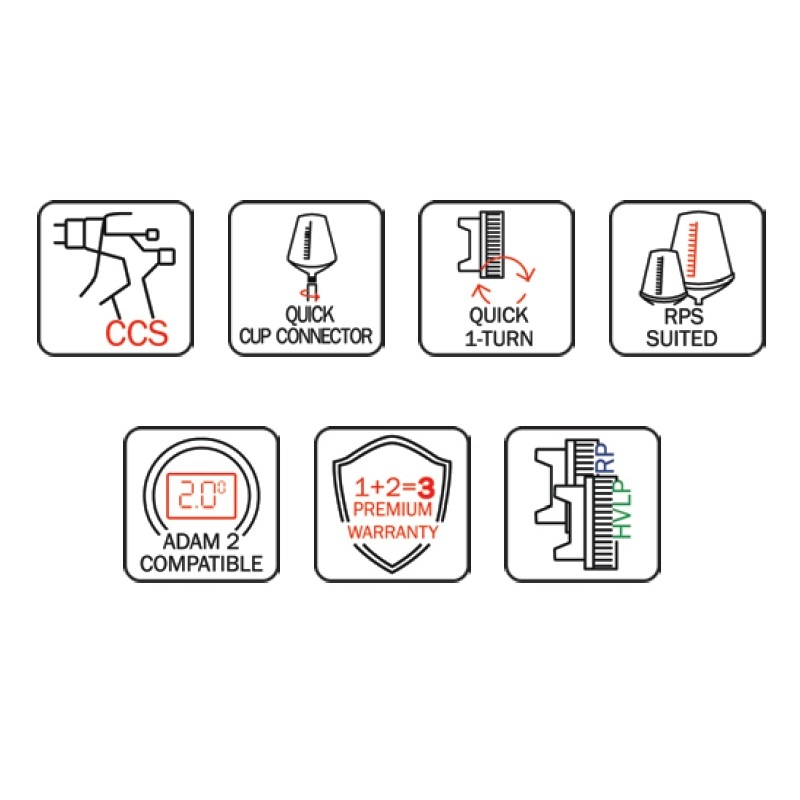 CCS

QUICK
CUP CONNECTOR

QUICK
1-TURN

RPS
SUITED

2.0
ADAM 2
COMPATIBLE

1+2=3
PREMIUM
WARRANTY

RP
HVLP