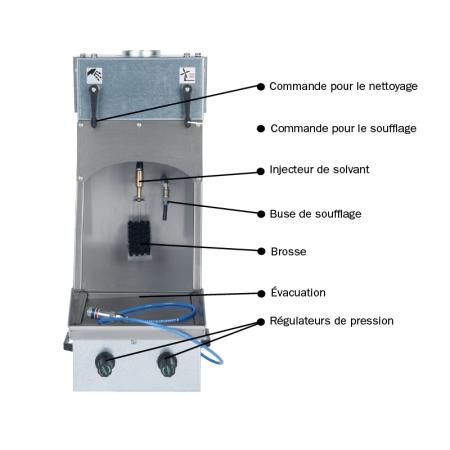 Commande pour le nettoyage

Commande pour le soufflage

Injecteur de solvant

Buse de soufflage

Brosse

Évacuation

Régulateurs de pression