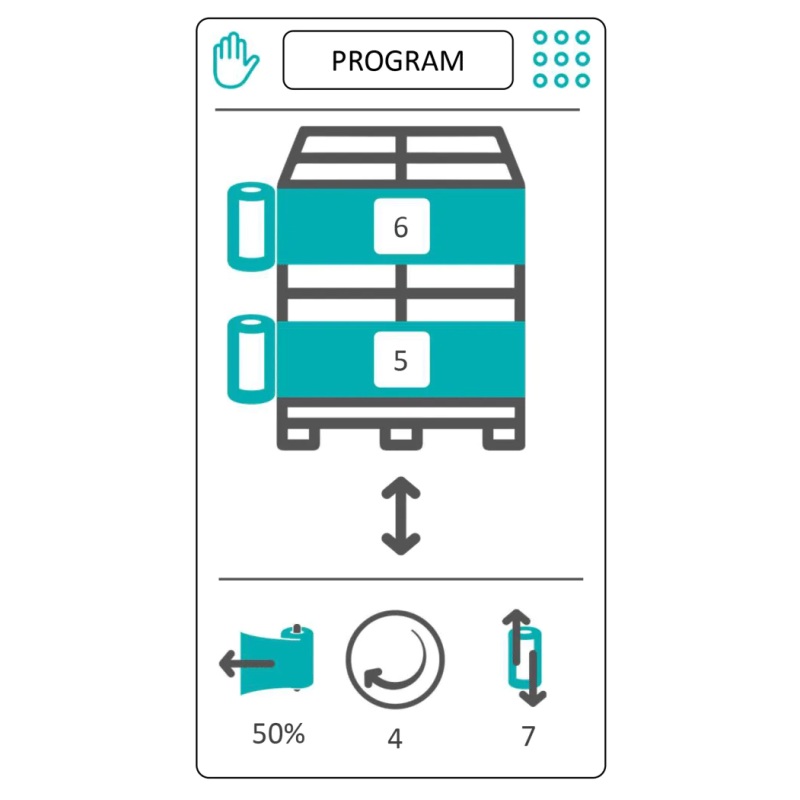 PROGRAM

6

5

50%

4

7